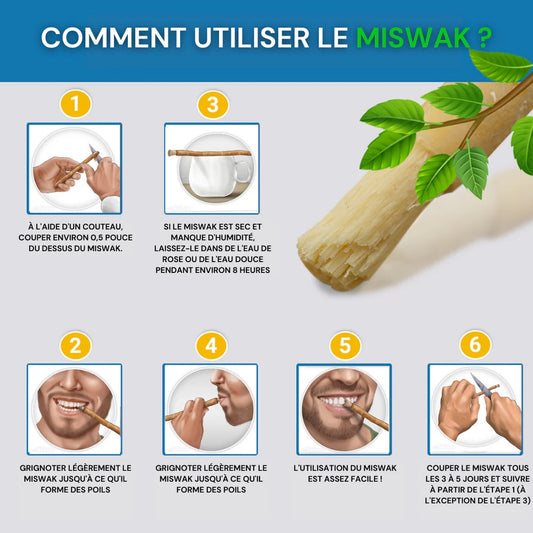 COMMENT UTILISER LE MISWAK ?

1

À L'AIDE D'UN COUTEAU, COUPER ENVIRON 0,5 POUCE DU DESSUS DU MISWAK.

3

SI LE MISWAK EST SEC ET MANQUE D'HUMIDITÉ, LAISSEZ-LE DANS DE L'EAU DE ROSE OU DE L'EAU DOUCE PENDANT ENVIRON 8 HEURES

2

GRIGNOTER LÉGÈREMENT LE MISWAK JUSQU'À CE QU'IL FORME DES POILS

4

GRIGNOTER LÉGÈREMENT LE MISWAK JUSQU'À CE QU'IL FORME DES POILS

5

L'UTILISATION DU MISWAK EST ASSEZ FACILE !

6

COUPER LE MISWAK TOUS LES 3 À 5 JOURS ET SUIVRE À PARTIR DE L'ÉTAPE 1 (À L'EXCEPTION DE L'ÉTAPE 3)